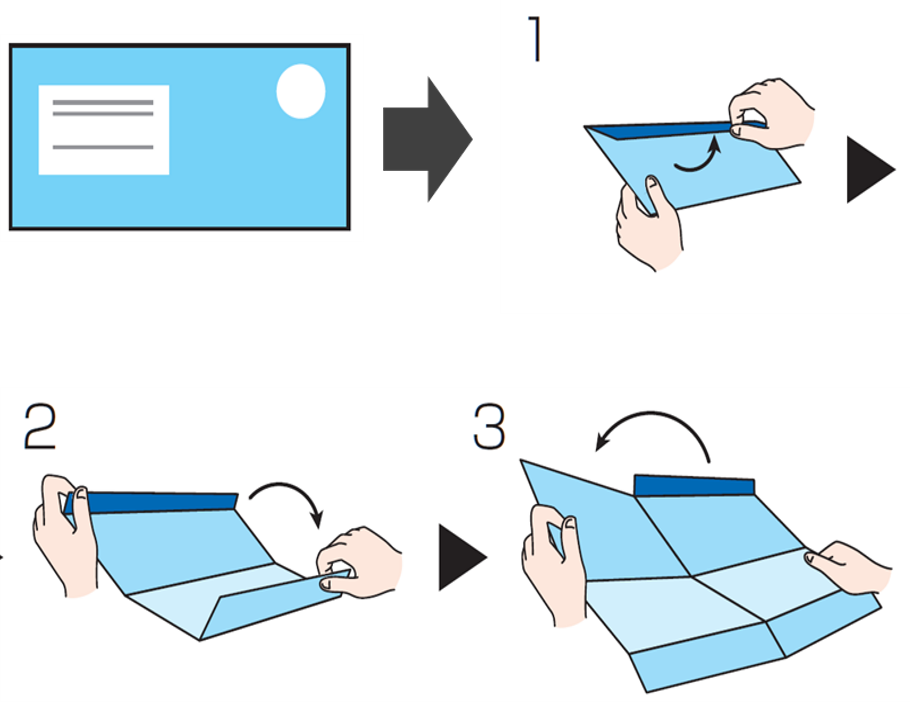 1

2

3