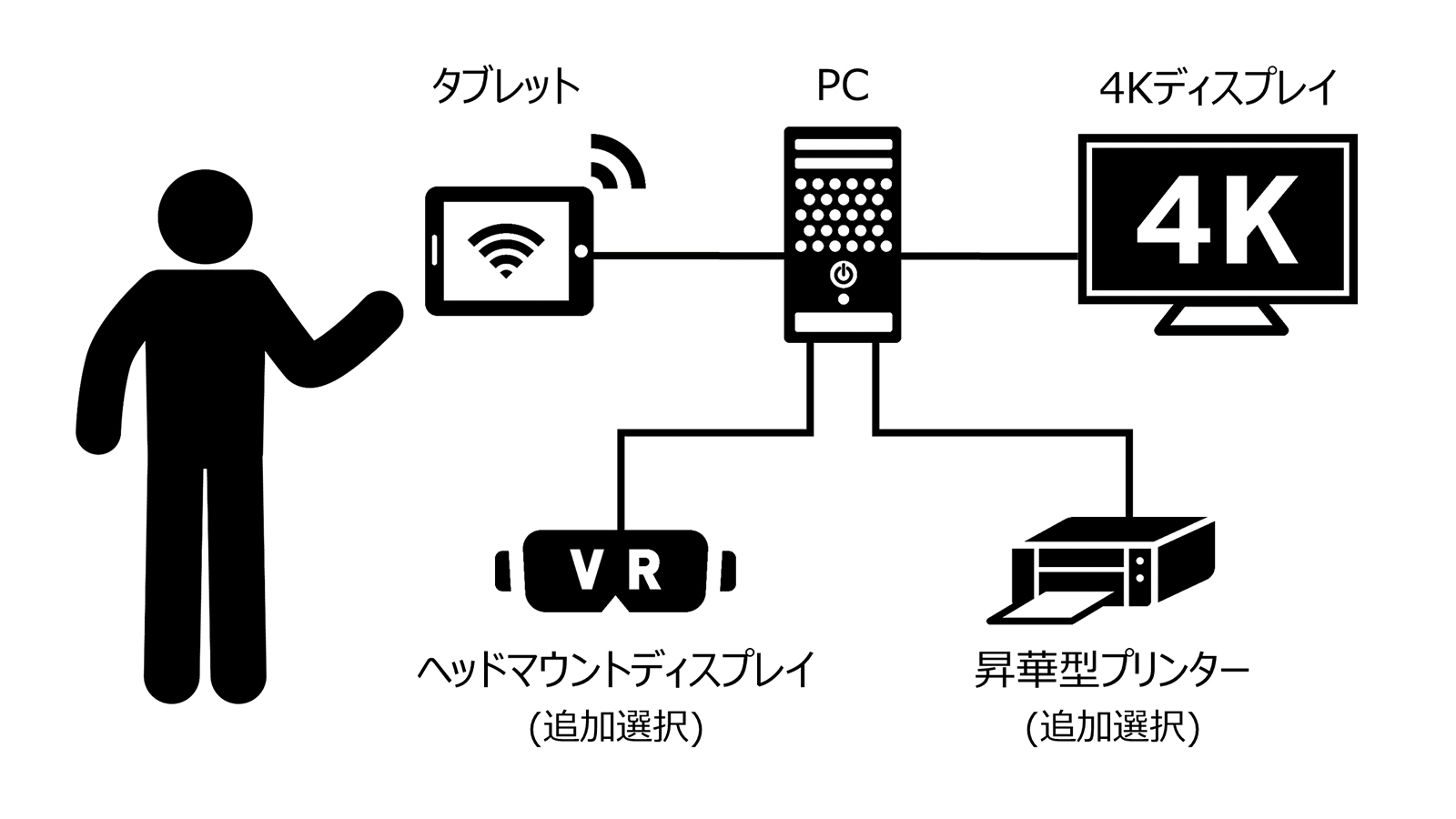 タブレット

PC

4Kディスプレイ

4K

VR

ヘッドマウントディスプレイ
(追加選択)

昇華型プリンター
(追加選択)