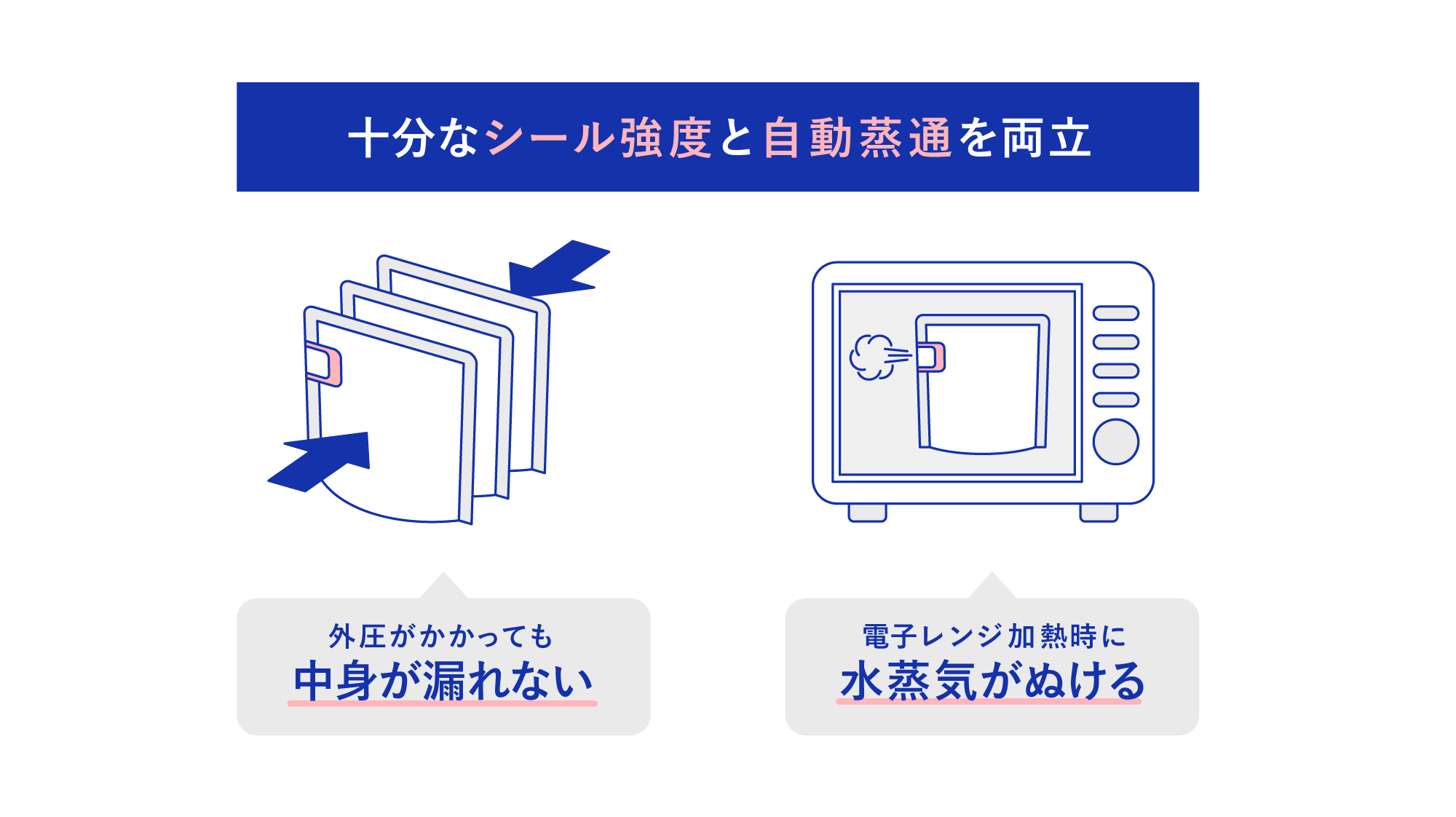 十分なシール強度と自動蒸通を両立

外圧がかかっても
中身が漏れない

電子レンジ加熱時に
水蒸気がぬける