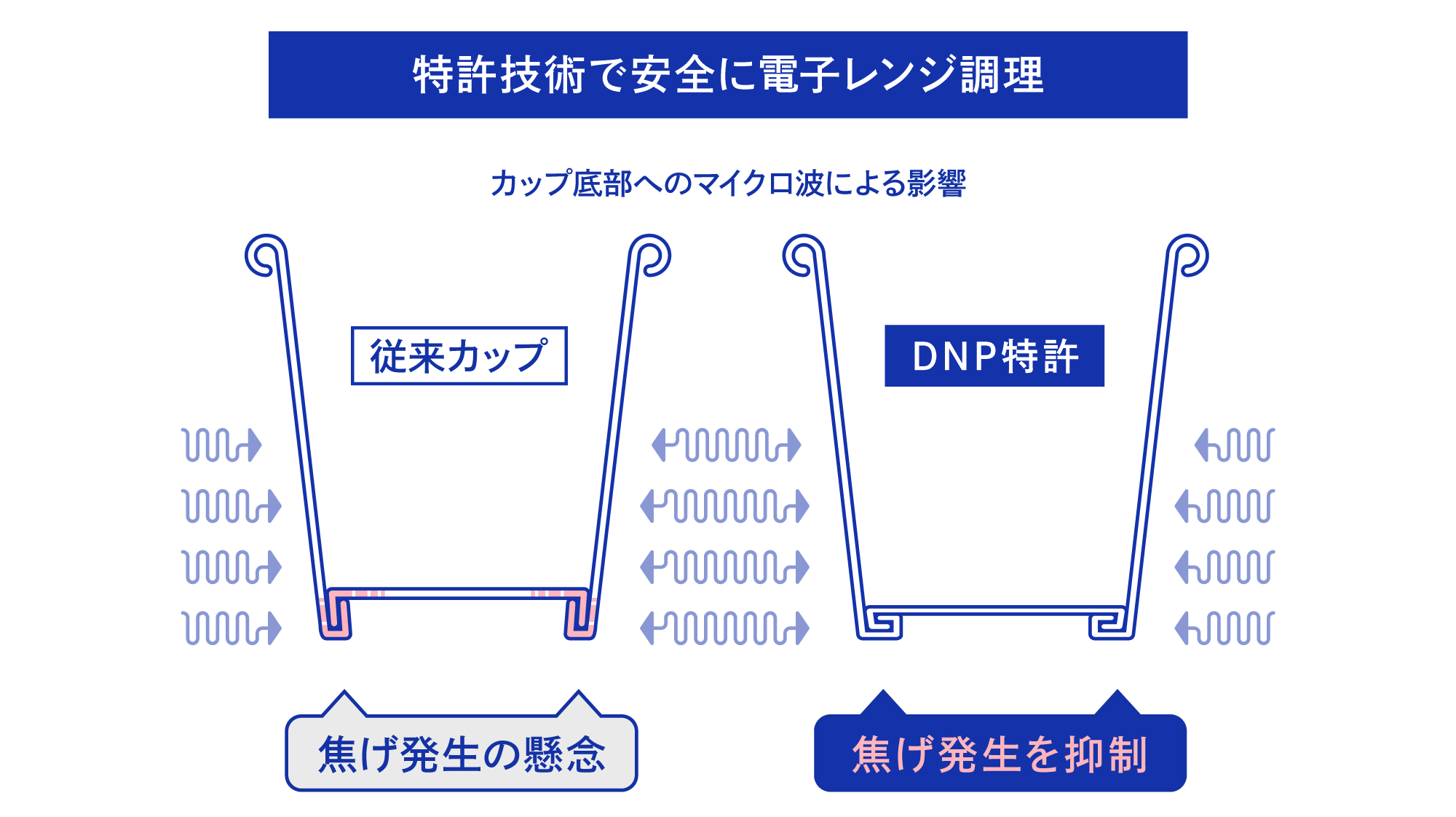 特許技術で安全に電子レンジ調理

カップ底部へのマイクロ波による影響

従来カップ

DNP特許

焦げ発生の懸念

焦げ発生を抑制