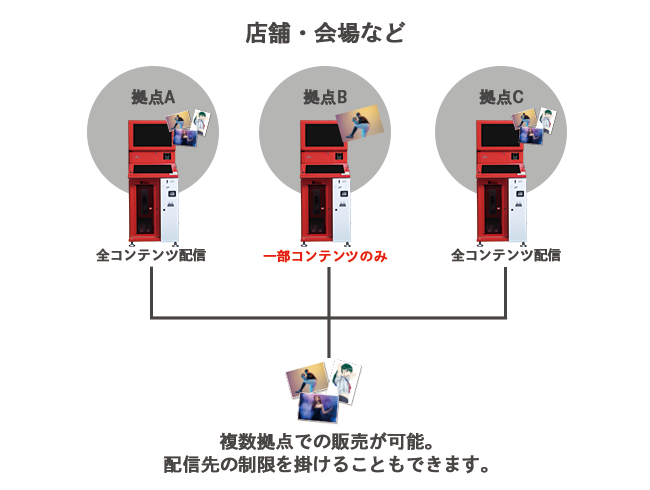 店舗・会場など

拠点A

拠点B

拠点C

全コンテンツ配信

一部コンテンツのみ

全コンテンツ配信

複数拠点での販売が可能。
配信先の制限を掛けることもできます。