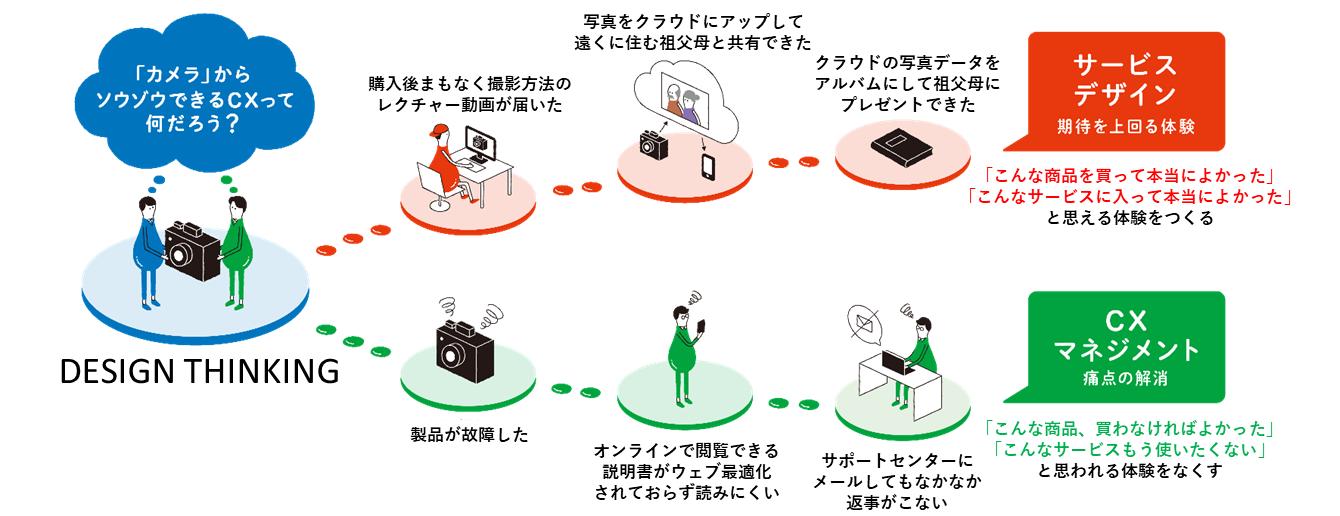 「カメラ」から
ソウゾウできるCXって
何だろう？

DESIGN THINKING

購入後まもなく撮影方法の
レクチャー動画が届いた

写真をクラウドにアップして
遠くに住む祖父母と共有できた

クラウドの写真データを
アルバムにして祖父母に
プレゼントできた

サービス
デザイン
期待を上回る体験

「こんな商品を買って本当によかった」
「こんなサービスに入って本当によかった」
と思える体験をつくる

製品が故障した

オンラインで閲覧できる
説明書がウェブ最適化
されておらず読みにくい

サポートセンターに
メールしてもなかなか
返事がこない

CX
マネジメント
痛点の解消

「こんな商品、買わなければよかった」
「こんなサービスもう使いたくない」
と思われる体験をなくす