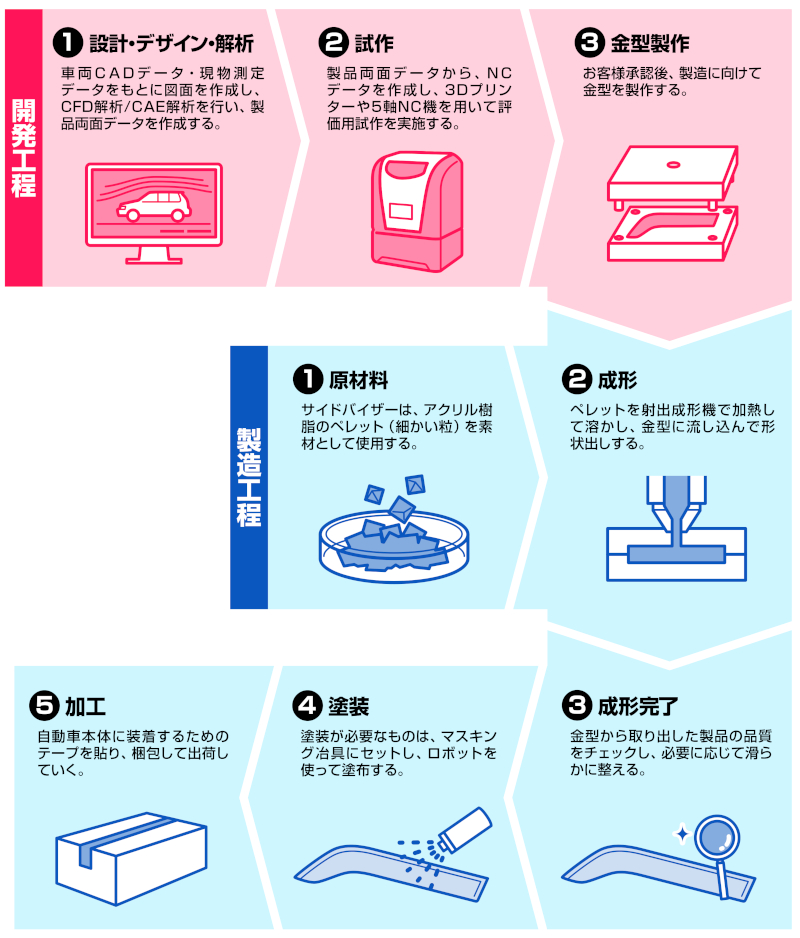 開発工程

❶ 設計・デザイン・解析

車両CADデータ・現物測定データをもとに図面を作成し、CFD解析/CAE解析を行い、製品両面データを作成する。

❷ 試作

製品両面データから、NCデータを作成し、3Dプリンターや5軸NC機を用いて評価用試作を実施する。

❸ 金型製作

お客様承認後、製造に向けて金型を製作する。

製造工程

❶ 原材料

サイドバイザーは、アクリル樹脂のペレット（細かい粒）を素材として使用する。

❷ 成形

ペレットを射出成形機で加熱して溶かし、金型に流し込んで形状出しする。

❸ 成形完了

金型から取り出した製品の品質をチェックし、必要に応じて滑らかに整える。

❹ 塗装

塗装が必要なものは、マスキング治具にセットし、ロボットを使って塗布する。

❺ 加工

自動車本体に装着するためのテープを貼り、梱包して出荷していく。