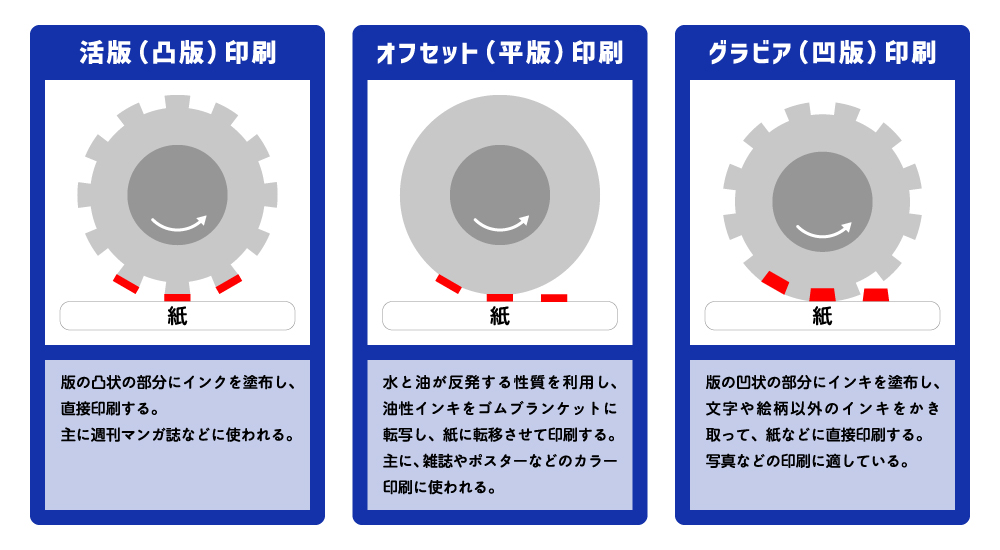 活版（凸版）印刷

紙

版の凸状の部分にインクを塗布し、直接印刷する。
主に週刊マンガ誌などに使われる。

オフセット（平版）印刷

紙

水と油が反発する性質を利用し、油性インキをゴムブランケットに転写し、紙に転移させて印刷する。
主に、雑誌やポスターなどのカラー印刷に使われる。

グラビア（凹版）印刷

紙

版の凹状の部分にインキを塗布し、文字や絵柄以外のインキをかき取って、紙などに直接印刷する。
写真などの印刷に適している。