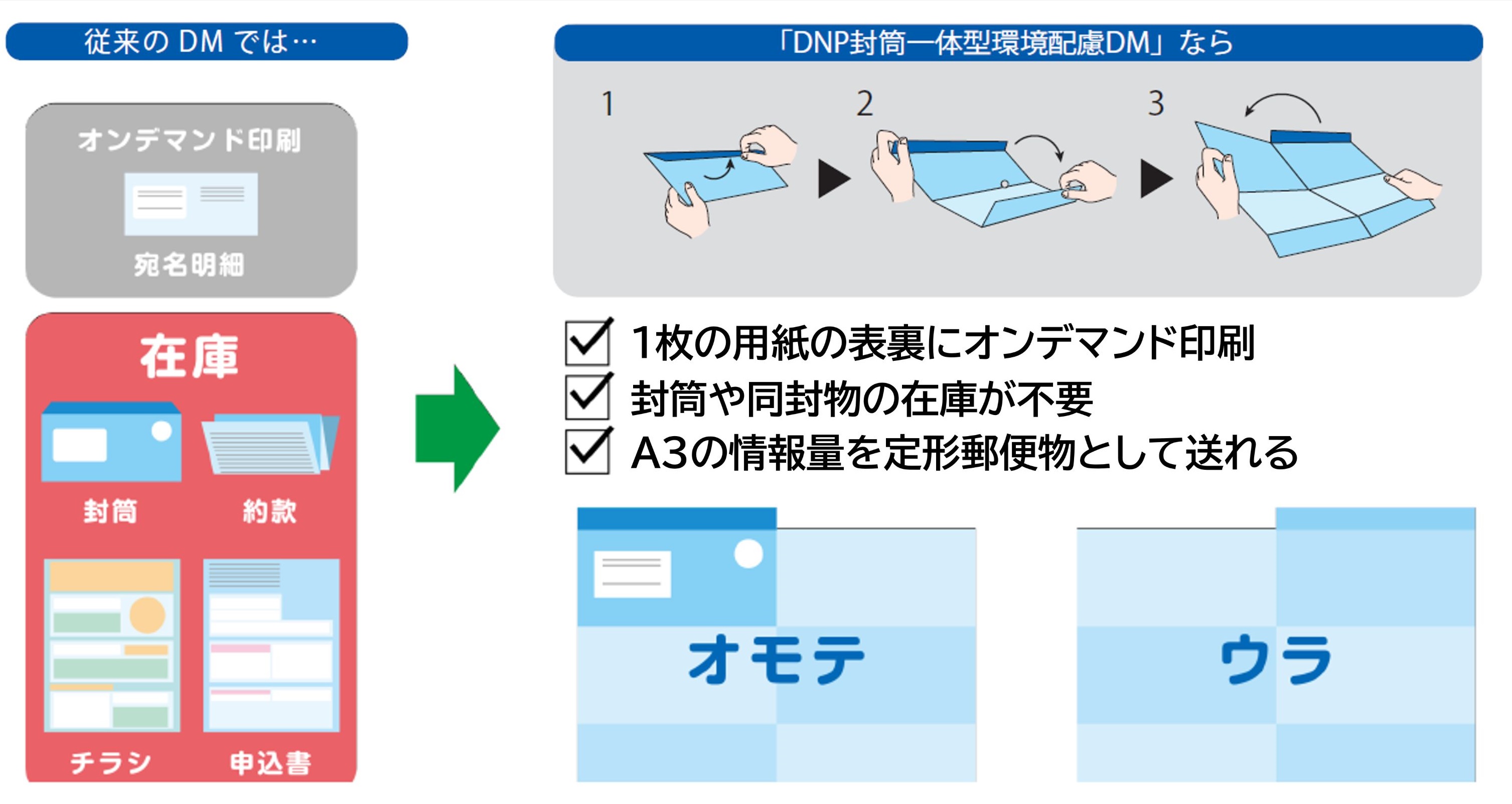 従来の DM では…

オンデマンド印刷

宛名明細

在庫

封筒

約款

チラシ

申込書

「DNP封筒一体型環境配慮DM」なら

1

2

3

1枚の用紙の表裏にオンデマンド印刷
封筒や同封物の在庫が不要
A3の情報量を定形郵便物として送れる

オモテ

ウラ